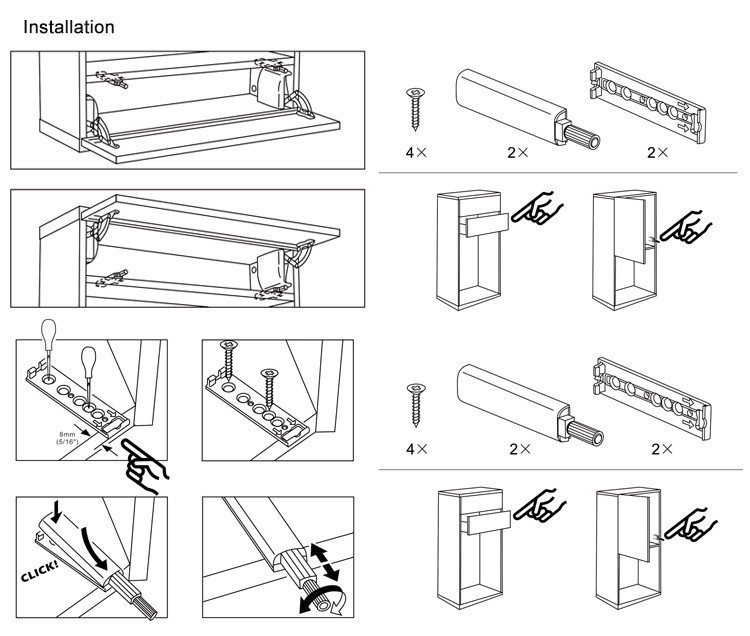 Installation

8mm
(5/16")

CLICK!

4×
2×
2×

4×
2×
2×